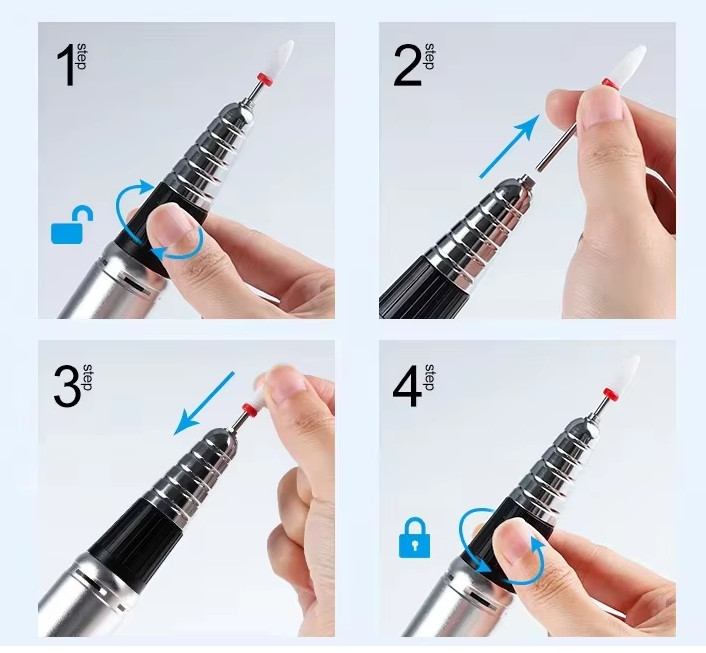 1 step

2 step

3 step

4 step