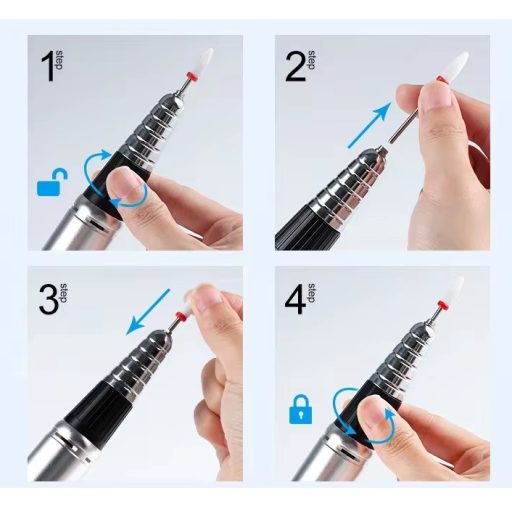 1 step

2 step

3 step

4 step