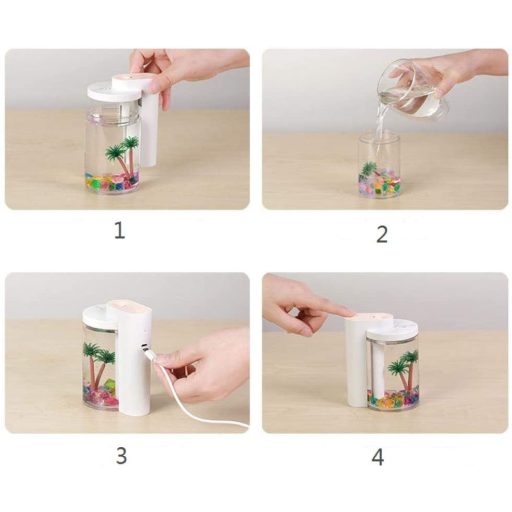 1

2

3

4