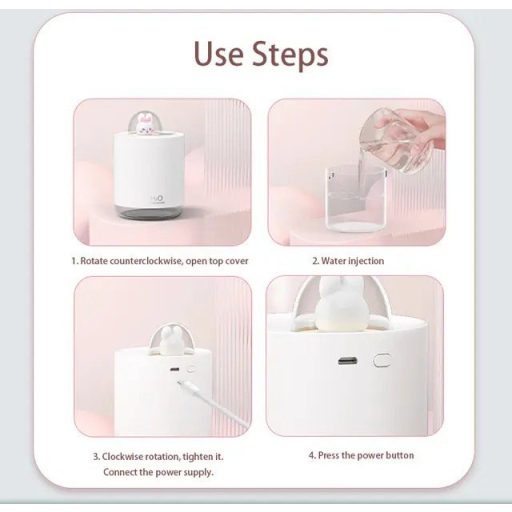 Use Steps

$H_2O$

1. Rotate counterclockwise, open top cover

2. Water injection

3. Clockwise rotation, tighten it.
Connect the power supply.

4. Press the power button