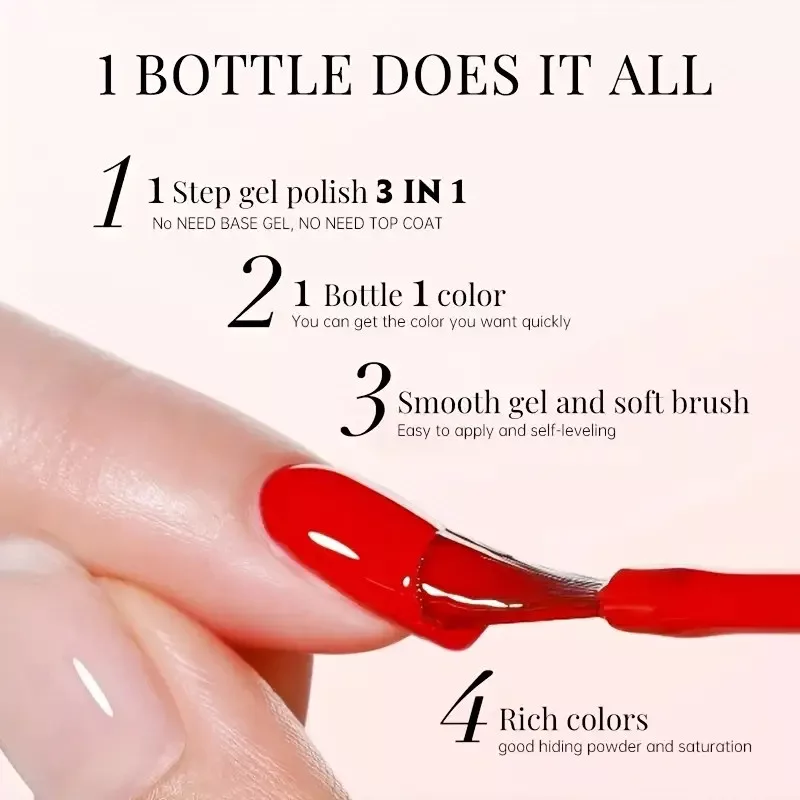 1 BOTTLE DOES IT ALL

1 1 Step gel polish 3 IN 1
No NEED BASE GEL, NO NEED TOP COAT

2 1 Bottle 1 color
You can get the color you want quickly

3 Smooth gel and soft brush
Easy to apply and self-leveling

4 Rich colors
good hiding powder and saturation