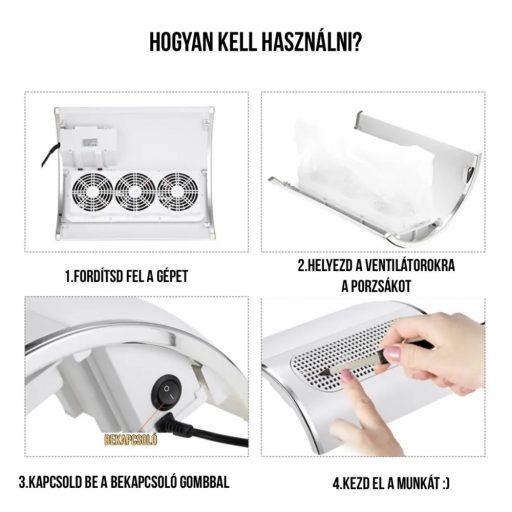 HOGYAN KELL HASZNÁLNI?

1.FORDÍTSD FEL A GÉPET

2.HELYEZD A VENTILÁTOROKRA A PORZSÁKOT

BEKAPCSOLÓ

3.KAPCSOLD BE A BEKAPCSOLÓ GOMBBAL

4.KEZD EL A MUNKÁT :)