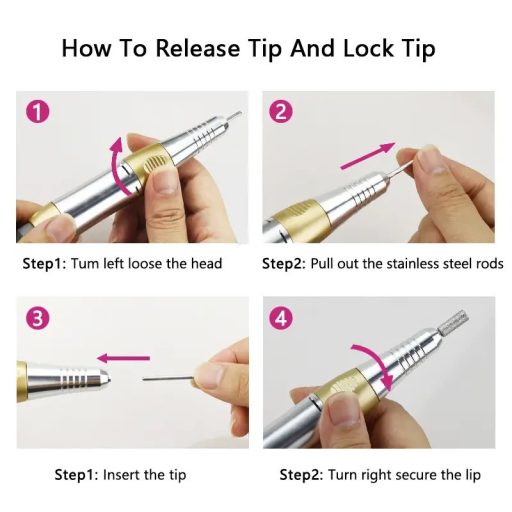 How To Release Tip And Lock Tip

1

2

Step1: Tum left loose the head

Step2: Pull out the stainless steel rods

3

4

Step1: Insert the tip

Step2: Turn right secure the lip