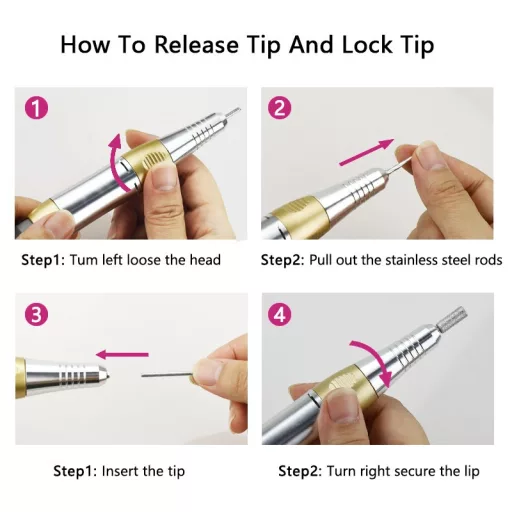 How To Release Tip And Lock Tip

1

Step1: Tum left loose the head

2

Step2: Pull out the stainless steel rods

3

Step1: Insert the tip

4

Step2: Turn right secure the lip